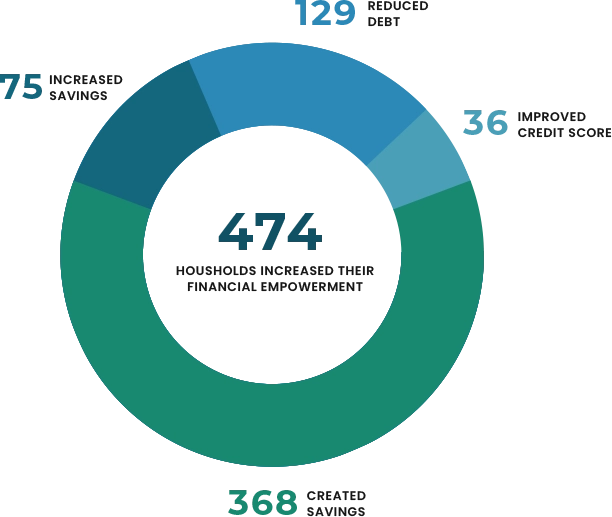 129 REDUCED DEBT

75 INCREASED SAVINGS

36 IMPROVED CREDIT SCORE

474

HOUSHOLDS INCREASED THEIR FINANCIAL EMPOWERMENT

368 CREATED SAVINGS